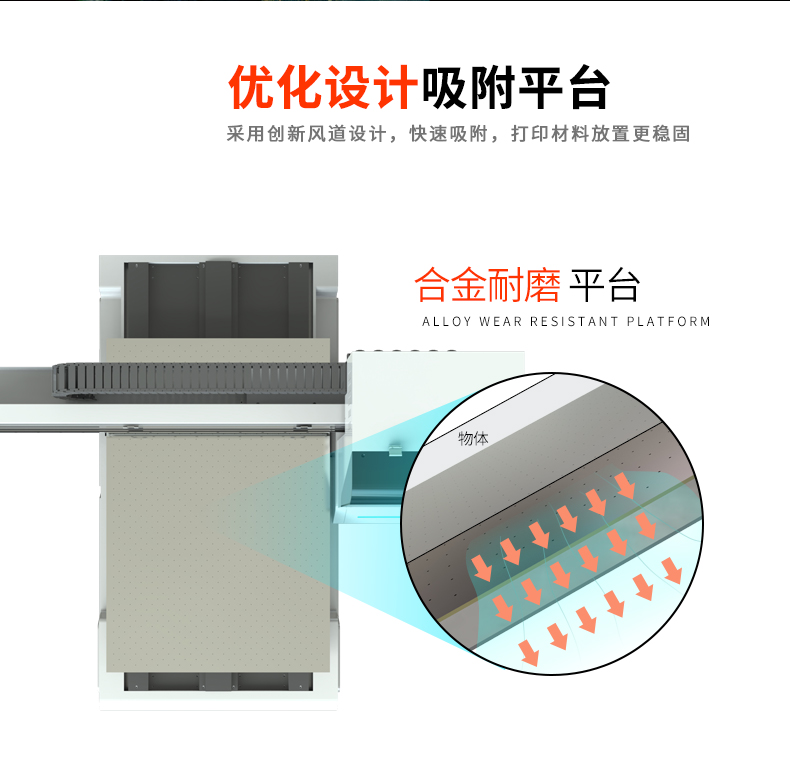 优化设计吸附平台

采用创新风道设计，快速吸附，打印材料放置更稳固

合金耐磨 平台

ALLOY WEAR RESISTANT PLATFORM

物体